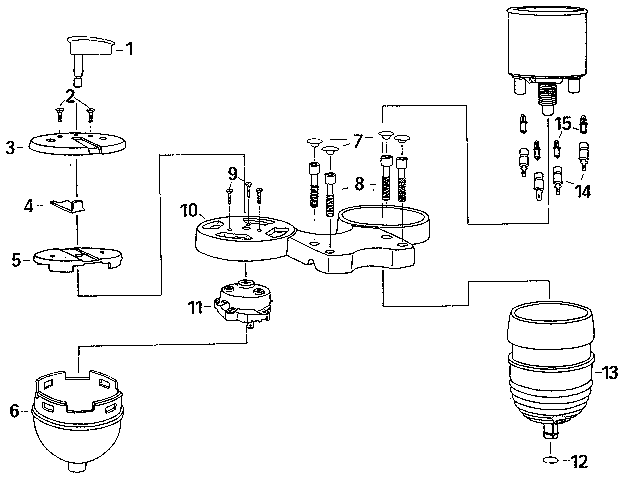 1
2
3
4
5
6
7
8
9
10
11
12
13
14
15