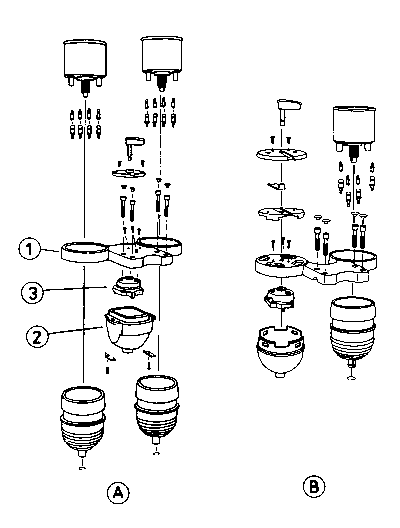 1
3
2
A
B