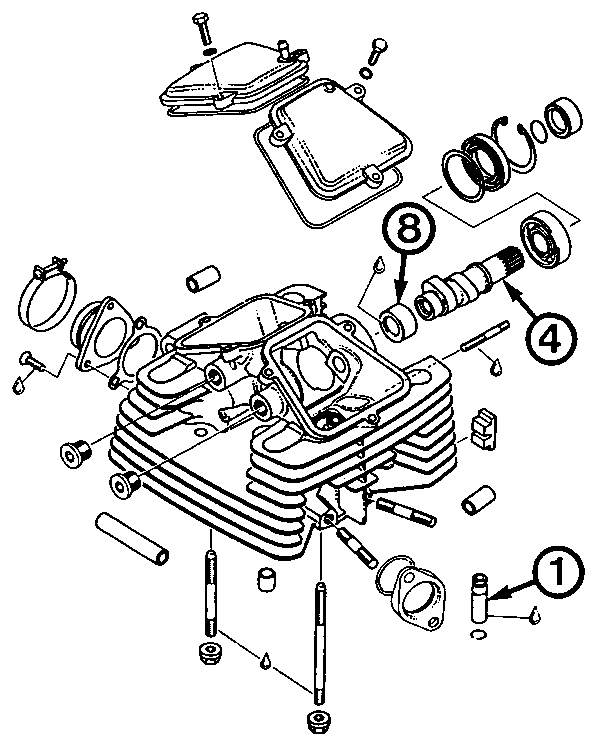 8
4
1