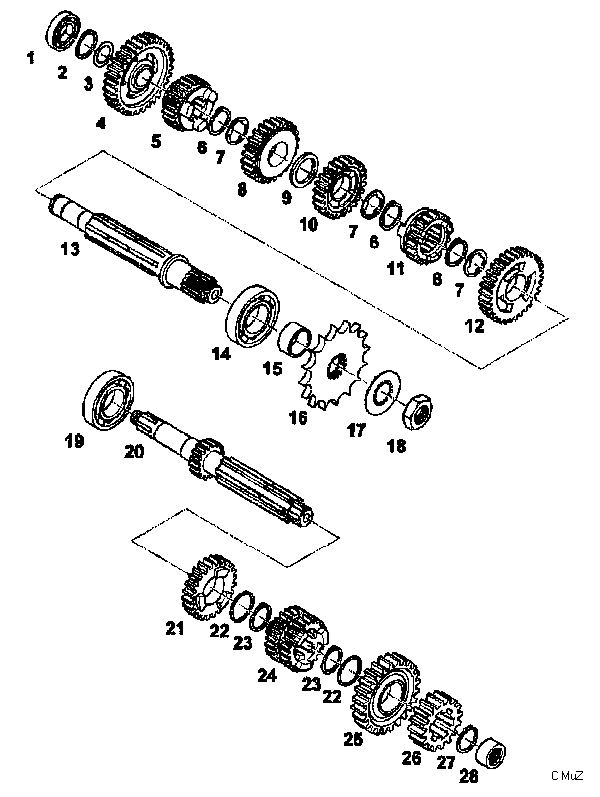 1
2
3
4
5
6
7
8
9
10
7
6
11
8
7
12
13
14
15
16
17
18
19
20
21
22
23
24
23
22
25
26
27
28
C MuZ