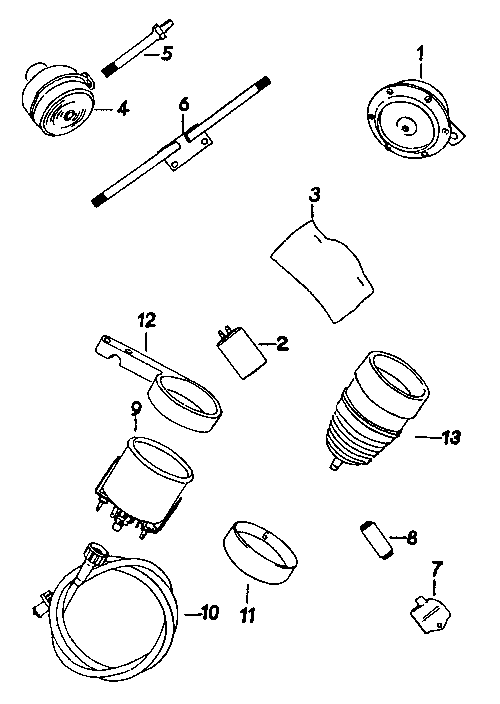 5
1
4
6
3
12
2
9
13
8
7
10
11