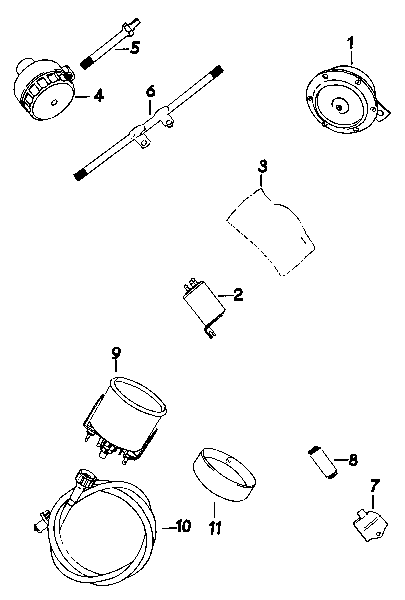 5
1
4
6
3
2
9
8
7
10
11